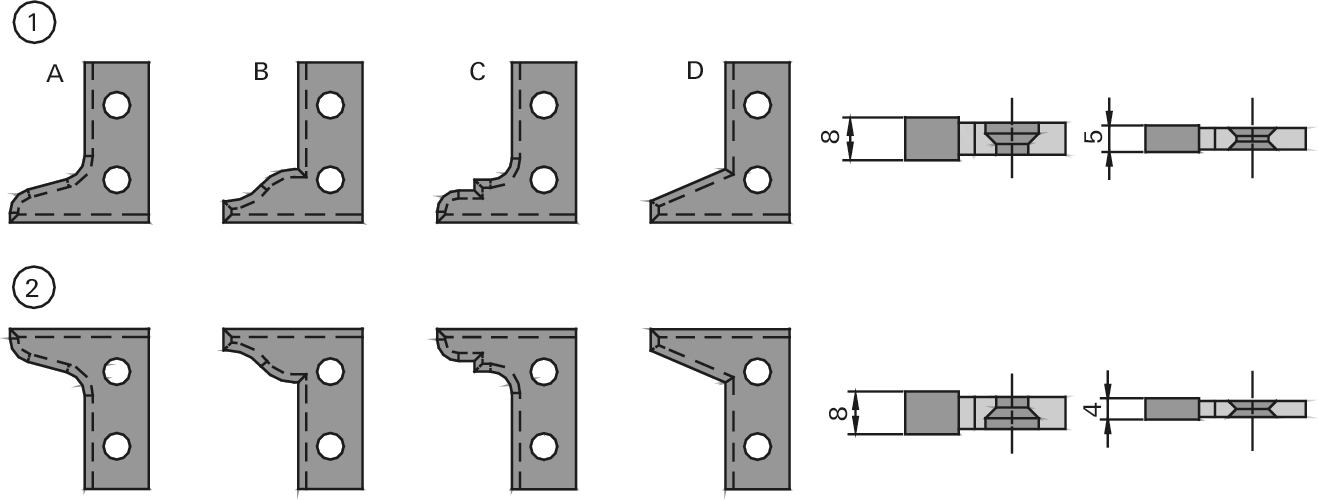 1

A

B

C

D

8

5

2

8

4