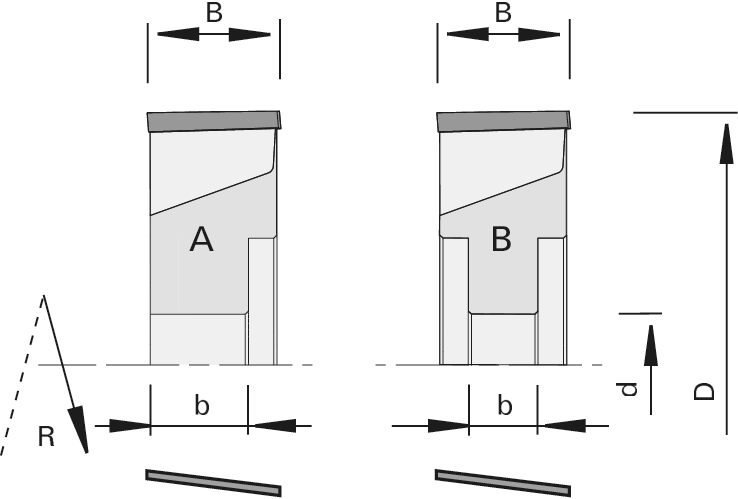 B
B
A
B
R
b
b
d
D